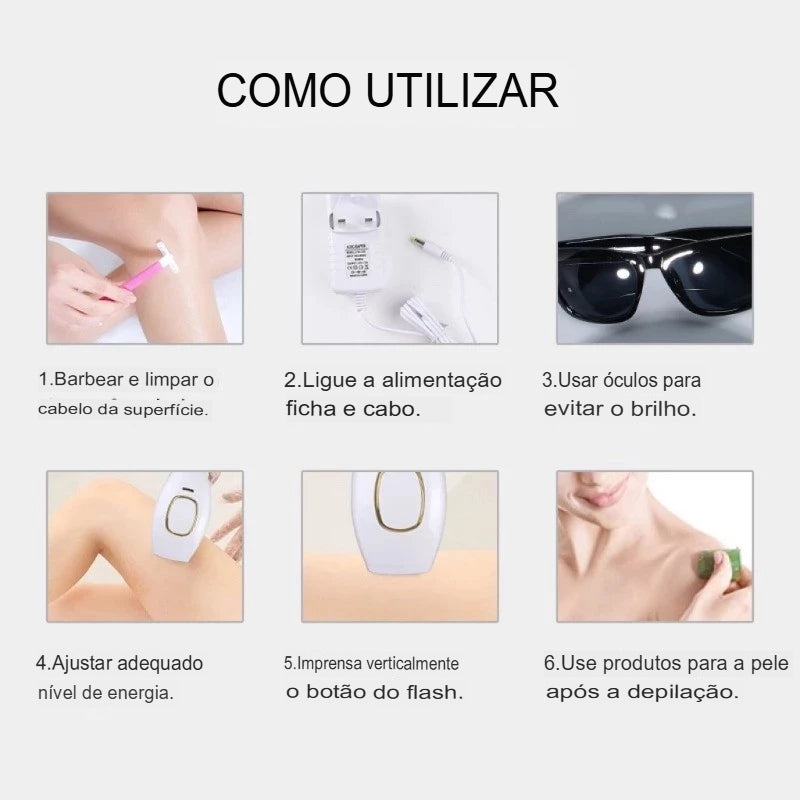 COMO UTILIZAR

1.Barbear e limpar o cabelo da superfície.

2.Ligue a alimentação ficha e cabo.

3.Usar óculos para evitar o brilho.

4.Ajustar adequado nível de energia.

5.Imprensa verticalmente o botão do flash.

6.Use produtos para a pele após a depilação.